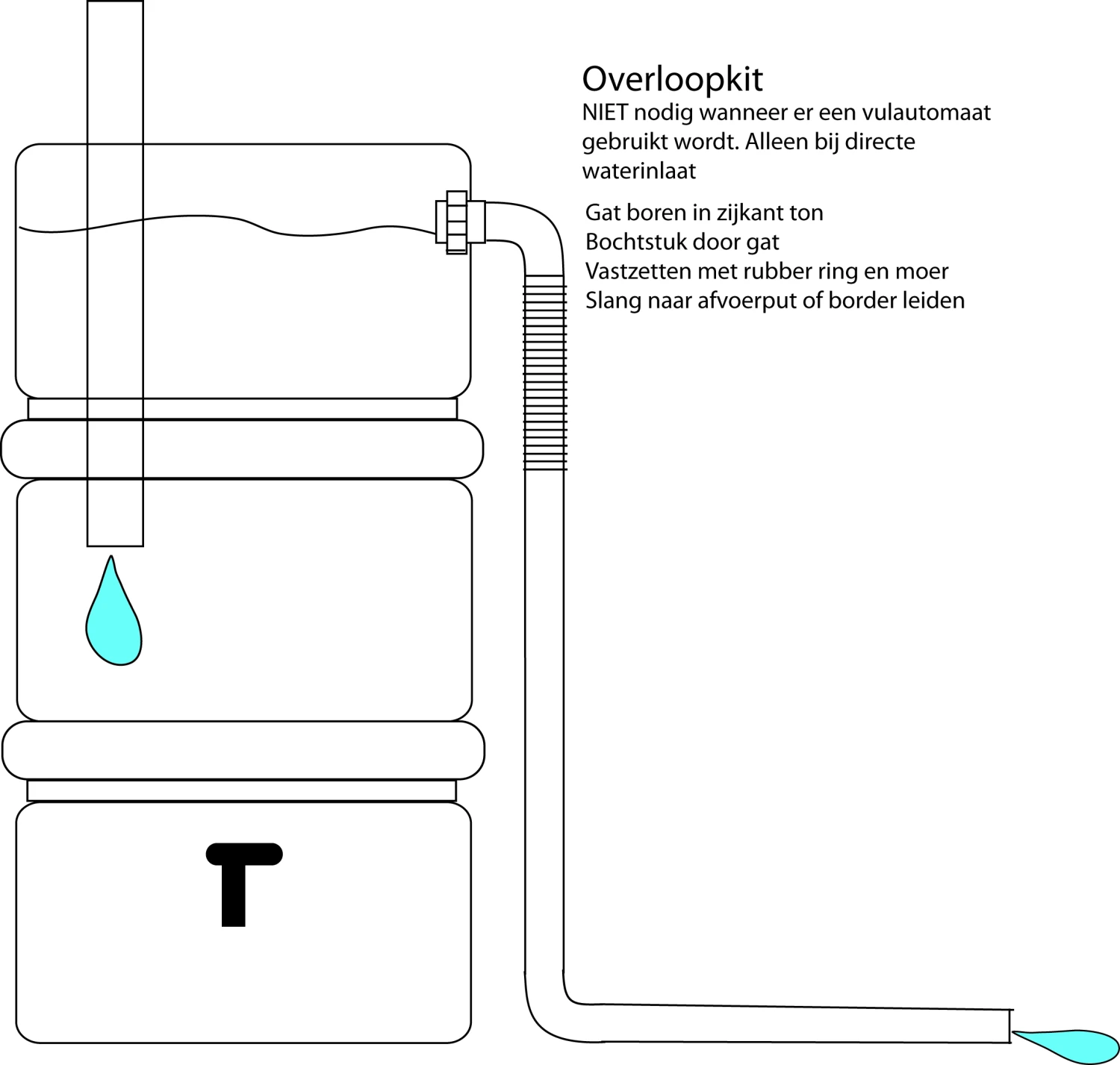 Overloopkit
NIET nodig wanneer er een vulautomaat gebruikt wordt. Alleen bij directe waterinlaat

Gat boren in zijkant ton
Bochtstuk door gat
Vastzetten met rubber ring en moer
Slang naar afvoerput of border leiden